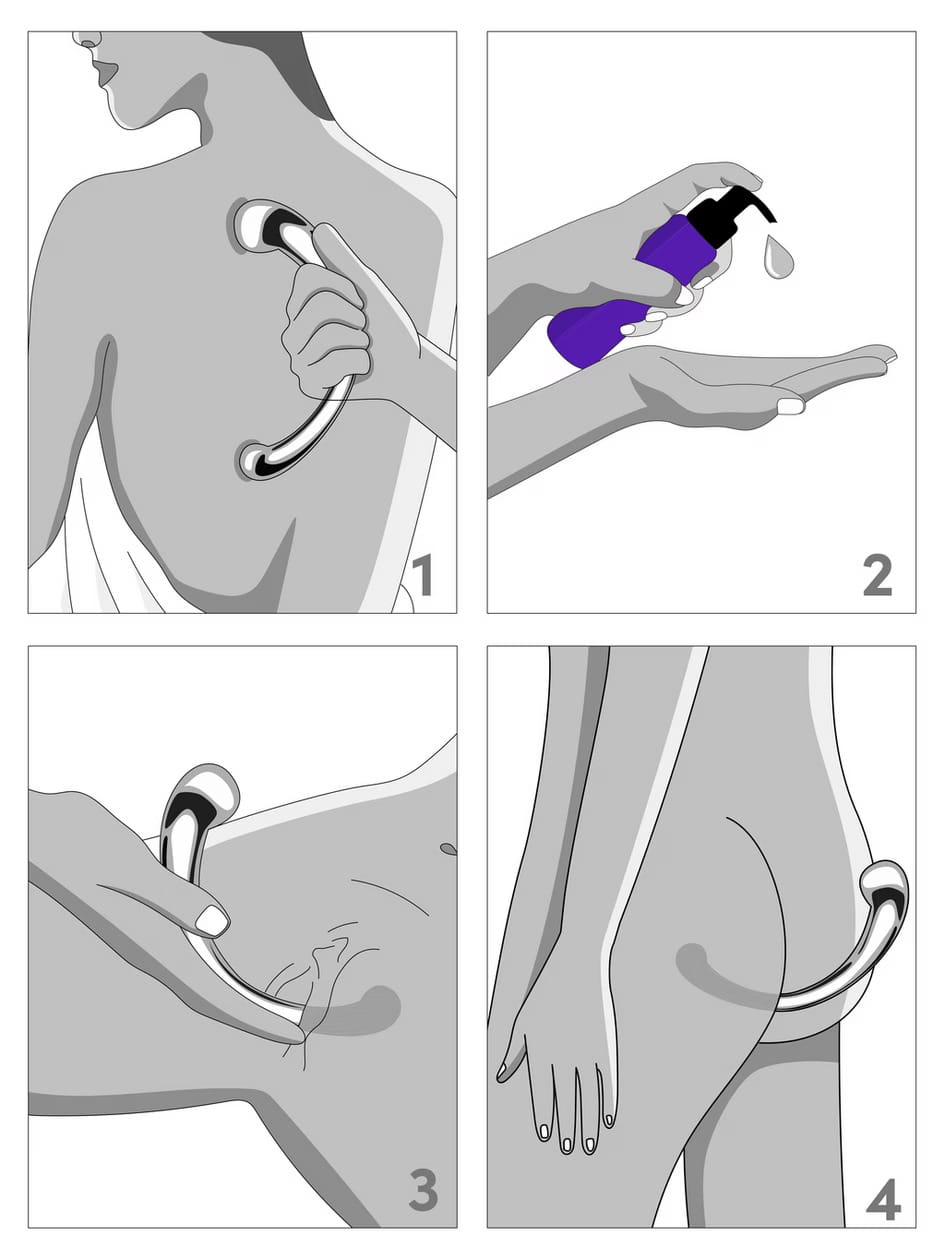 1

2

3

4